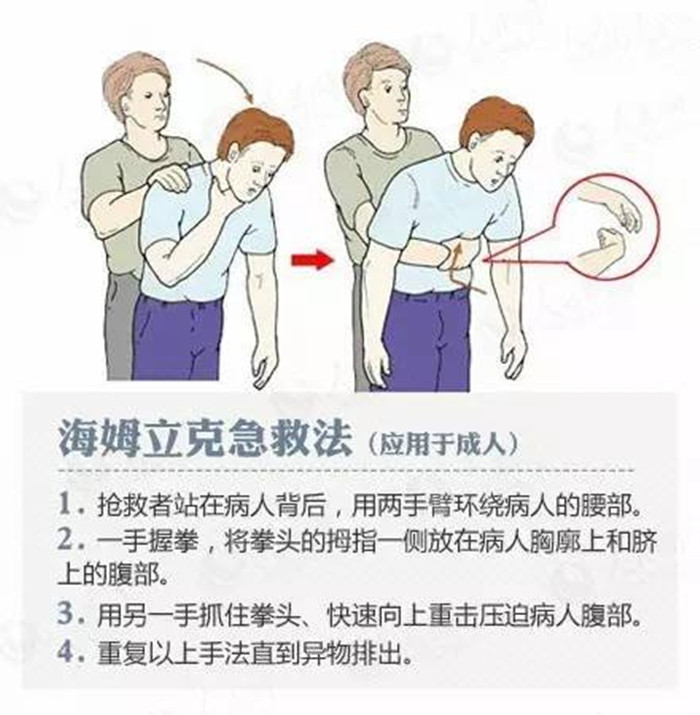 海姆立克急救法（应用于成人）

1. 抢救者站在病人背后，用两手臂环绕病人的腰部。

2. 一手握拳，将拳头的拇指一侧放在病人胸廓上和脐上的腹部。

3. 用另一手抓住拳头、快速向上重击压迫病人腹部。

4. 重复以上手法直到异物排出。